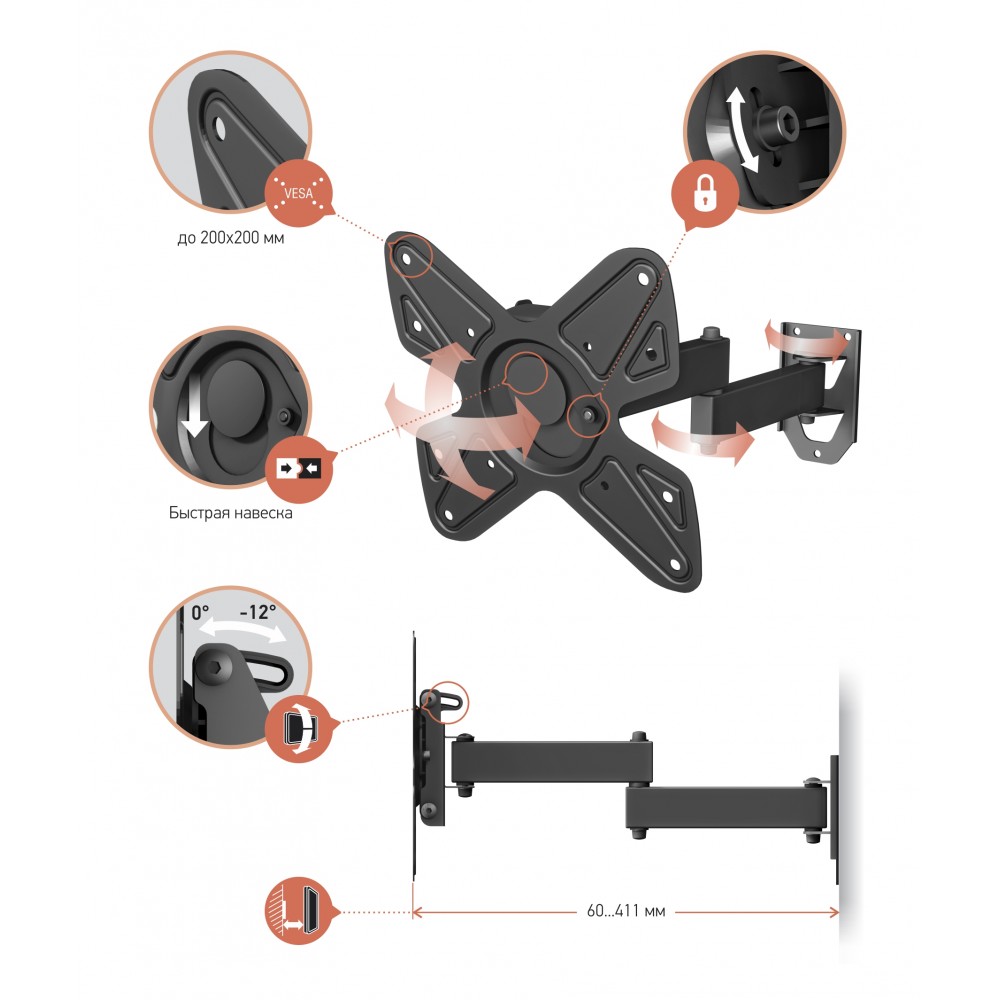 VESA
до 200x200 мм

Быстрая навеска

0°
-12°

60...411 мм